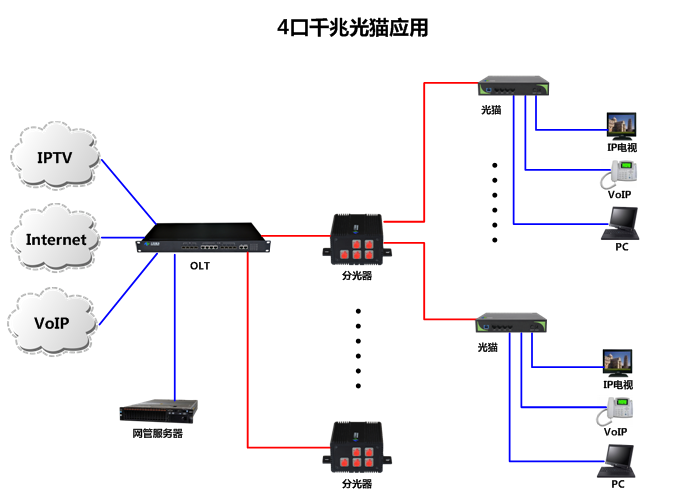 4口千兆光猫应用

IPTV

Internet

VoIP

OLT

网管服务器

分光器

分光器

光猫

IP电视

VoIP

PC

光猫

IP电视

VoIP

PC