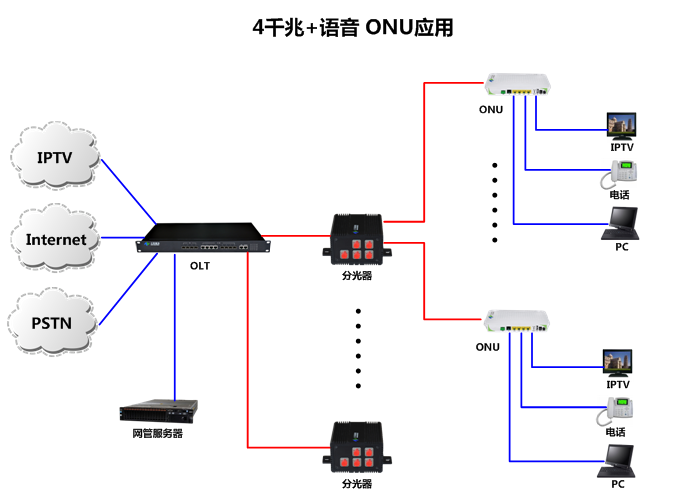 4千兆+语音 ONU应用

IPTV

Internet

PSTN

OLT

网管服务器

分光器

分光器

ONU

IPTV

电话

PC

ONU

IPTV

电话

PC