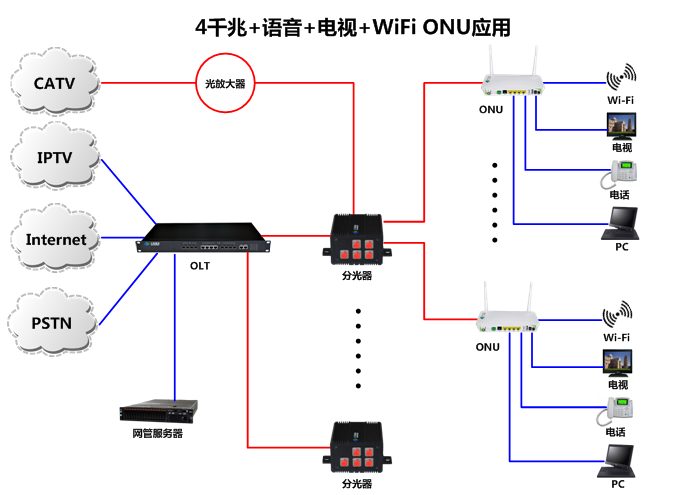 4千兆+语音+电视+WiFi ONU应用

CATV
IPTV
Internet
PSTN

光放大器

OLT

网管服务器

分光器

分光器

ONU

Wi-Fi
电视
电话
PC

ONU

Wi-Fi
电视
电话
PC