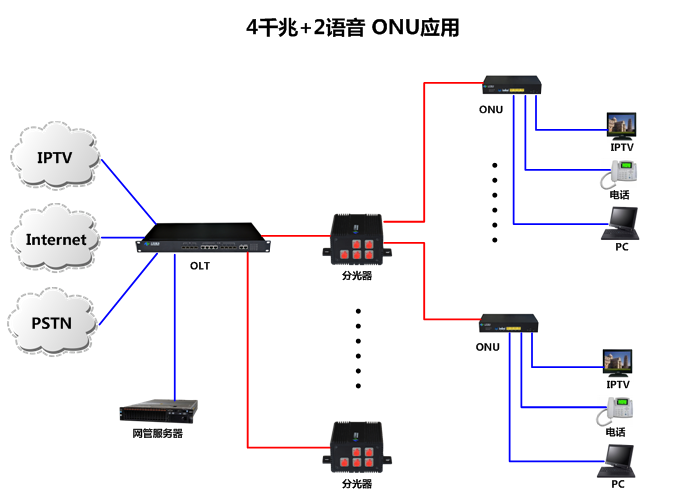 4千兆+2语音 ONU应用

IPTV

Internet

PSTN

OLT

网管服务器

分光器

分光器

ONU

IPTV

电话

PC

ONU

IPTV

电话

PC