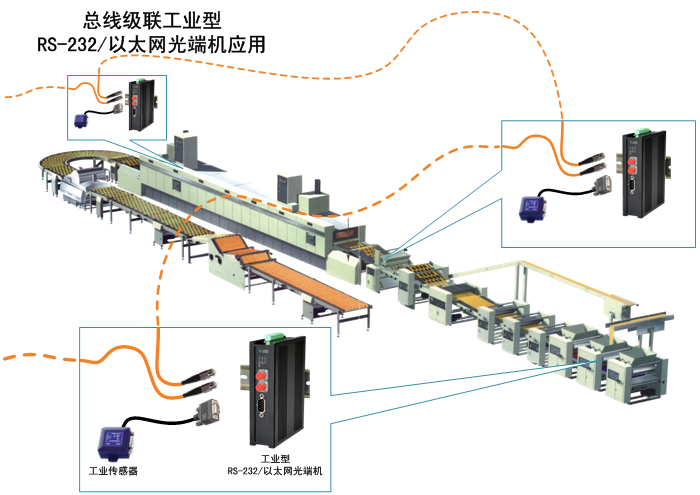 总线级联工业型
RS-232/以太网光端机应用

工业传感器

工业型
RS-232/以太网光端机