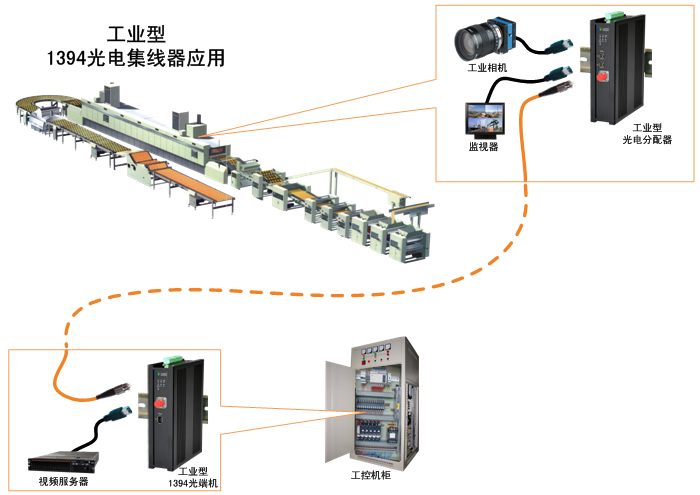 工业型
1394光电集线器应用

工业相机

监视器

工业型
光电分配器

视频服务器

工业型
1394光端机

工控机柜