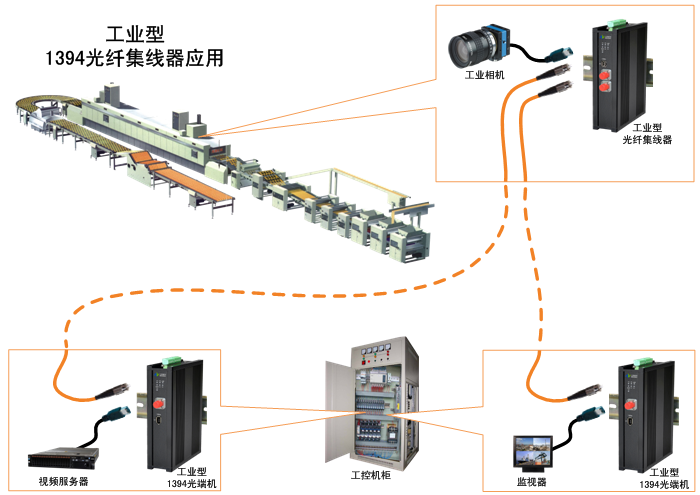 工业型
1394光纤集线器应用

工业相机

工业型
光纤集线器

视频服务器

工业型
1394光端机

工控机柜

监视器

工业型
1394光端机