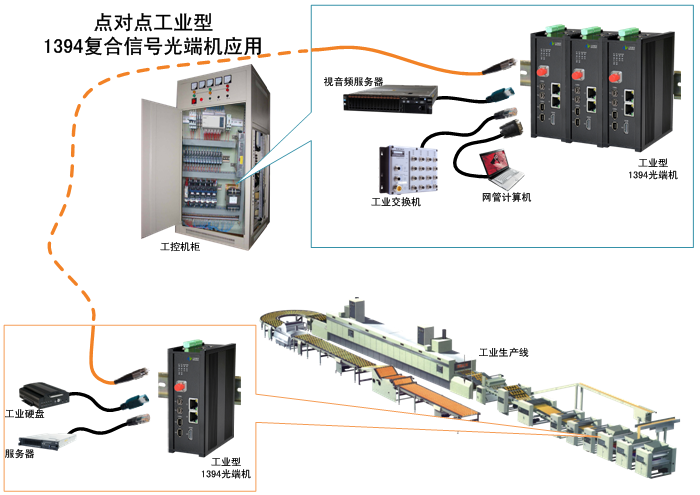 点对点工业型
1394复合信号光端机应用

视音频服务器

工业交换机

网管计算机

工业型
1394光端机

工控机柜

工业生产线

工业硬盘

服务器

工业型
1394光端机