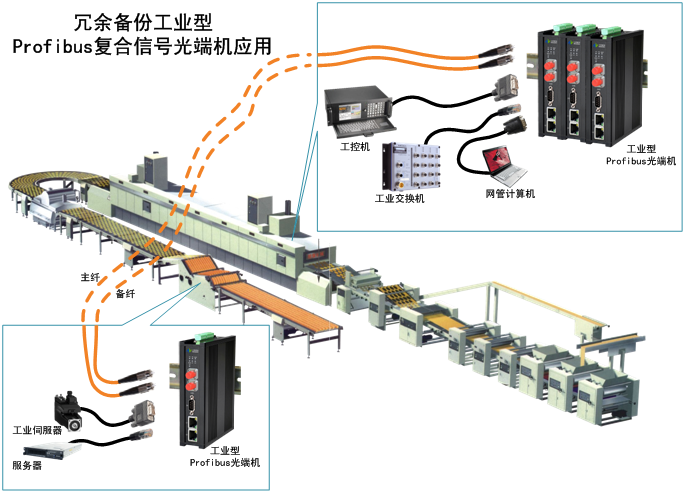 冗余备份工业型
Profibus复合信号光端机应用

工控机

工业交换机

网管计算机

工业型
Profibus光端机

主纤

备纤

工业伺服器

服务器

工业型
Profibus光端机