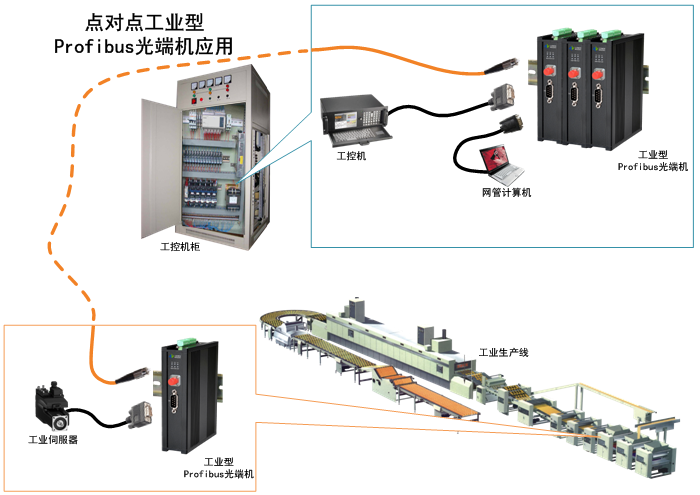 点对点工业型
Profibus光端机应用

工控机

网管计算机

工业型
Profibus光端机

工控机柜

工业生产线

工业伺服器

工业型
Profibus光端机