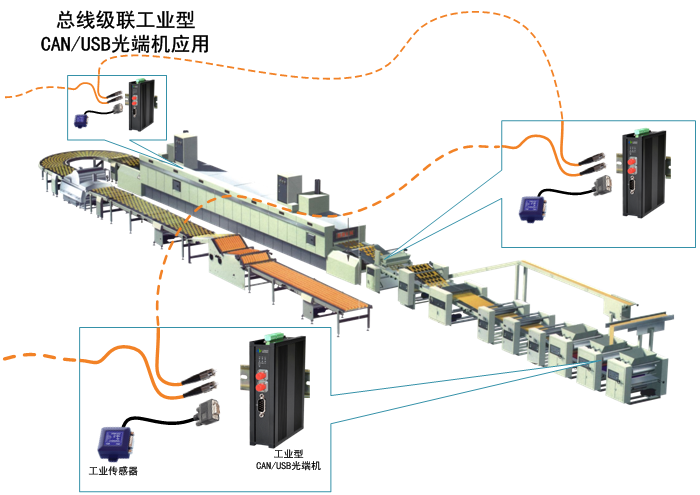 总线级联工业型
CAN/USB光端机应用

工业传感器

工业型
CAN/USB光端机