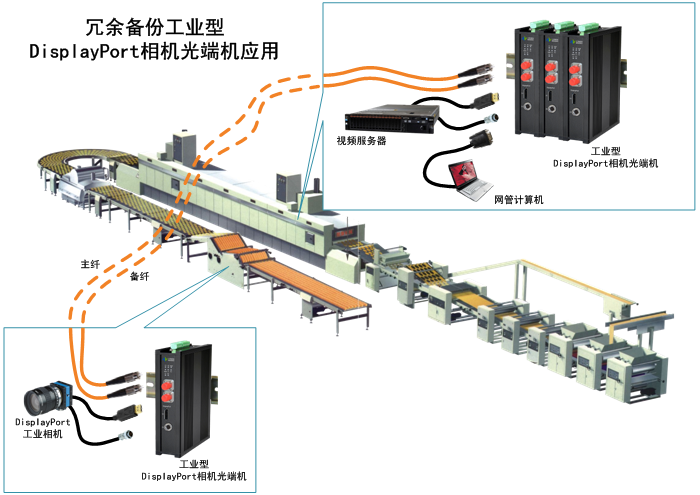 冗余备份工业型
DisplayPort相机光端机应用

视频服务器

工业型
DisplayPort相机光端机

网管计算机

主纤

备纤

DisplayPort
工业相机

工业型
DisplayPort相机光端机