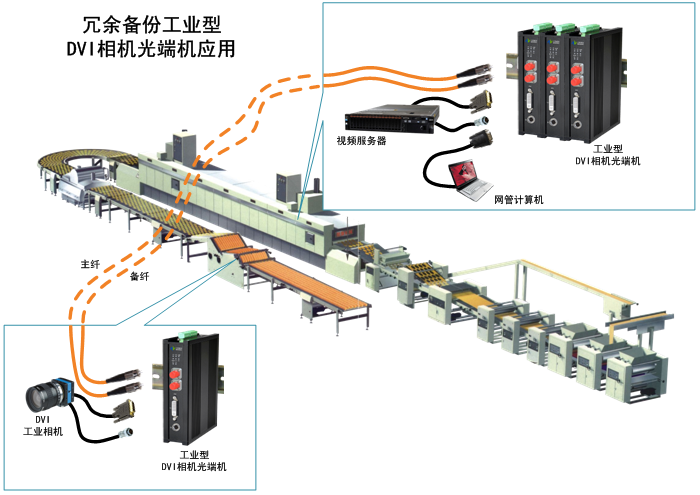 冗余备份工业型
DVI相机光端机应用

视频服务器

工业型
DVI相机光端机

网管计算机

主纤

备纤

DVI
工业相机

工业型
DVI相机光端机