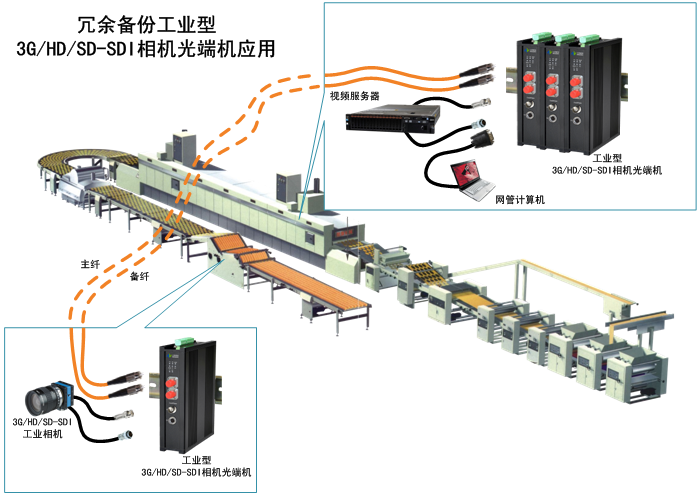 冗余备份工业型
3G/HD/SD-SDI相机光端机应用

视频服务器

工业型
3G/HD/SD-SDI相机光端机

网管计算机

主纤

备纤

3G/HD/SD-SDI
工业相机

工业型
3G/HD/SD-SDI相机光端机