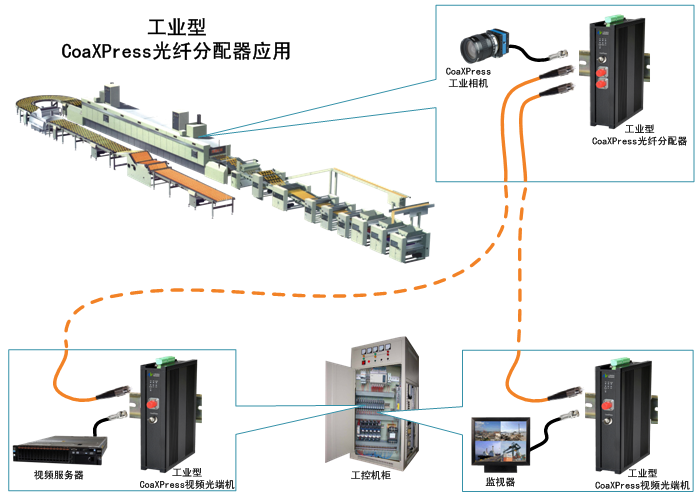 工业型
CoaXPress光纤分配器应用

CoaXPress
工业相机

工业型
CoaXPress光纤分配器

视频服务器

工业型
CoaXPress视频光端机

工控机柜

监视器

工业型
CoaXPress视频光端机