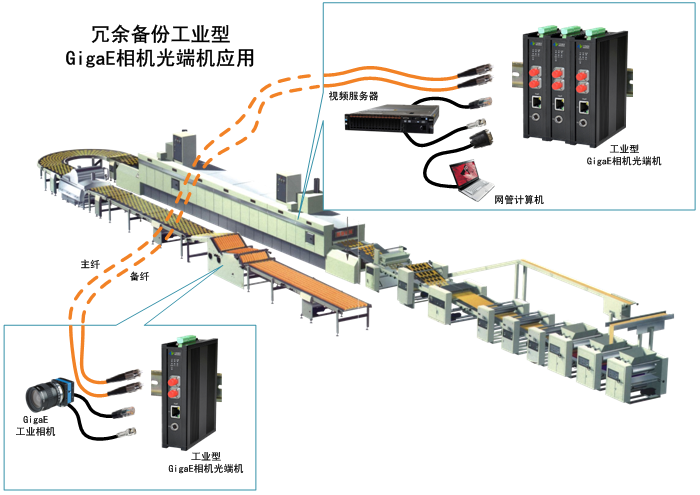 冗余备份工业型
GigaE相机光端机应用

视频服务器

工业型
GigaE相机光端机

网管计算机

主纤

备纤

GigaE
工业相机

工业型
GigaE相机光端机