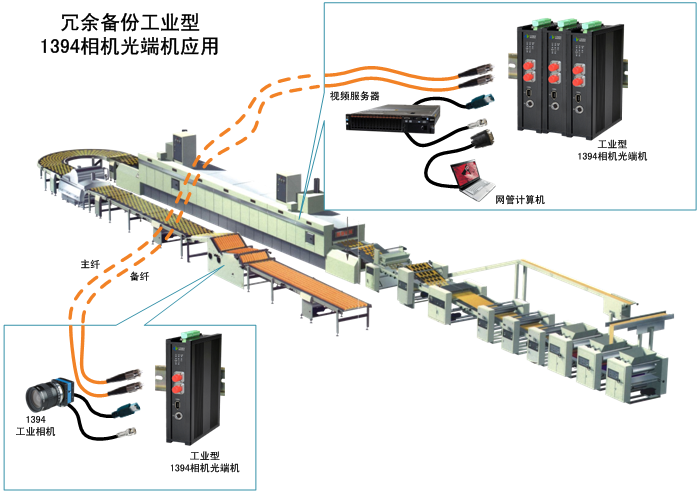 冗余备份工业型
1394相机光端机应用

视频服务器

工业型
1394相机光端机

网管计算机

主纤

备纤

1394
工业相机

工业型
1394相机光端机