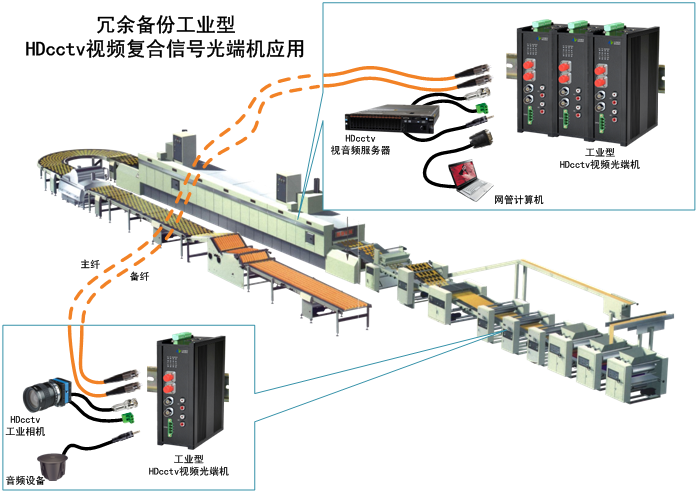 冗余备份工业型
HDcctv视频复合信号光端机应用

HDcctv
視音频服务器

工业型
HDcctv视频光端机

网管计算机

主纤

备纤

HDcctv
工业相机

音频设备

工业型
HDcctv视频光端机