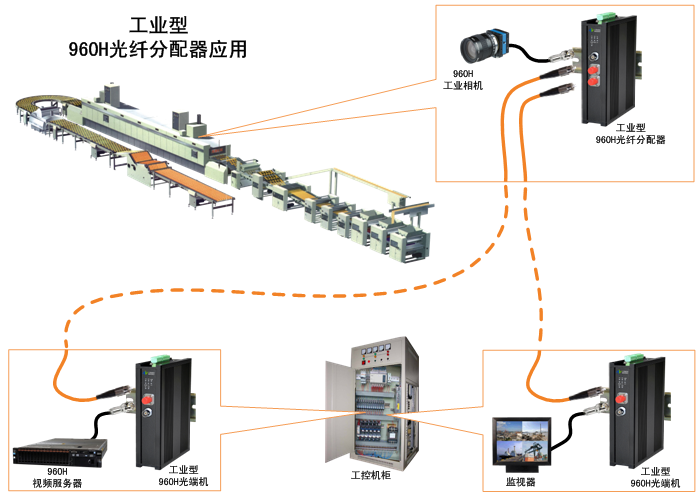 工业型
960H光纤分配器应用

960H
工业相机

工业型
960H光纤分配器

960H
视频服务器

工业型
960H光端机

工控机柜

监视器

工业型
960H光端机