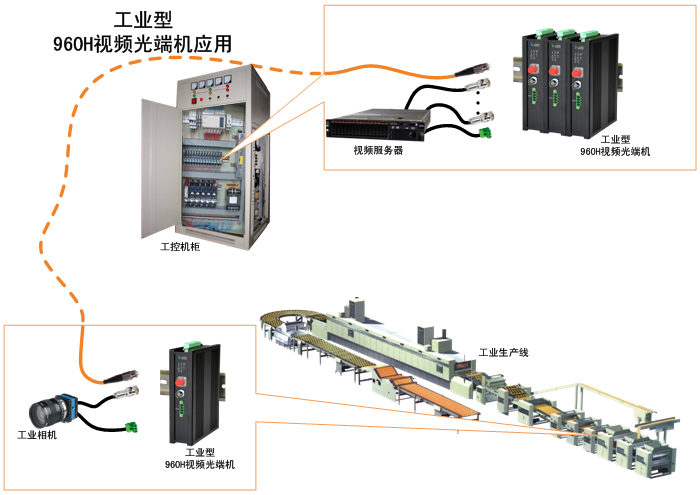 工业型
960H视频光端机应用

视频服务器

工业型
960H视频光端机

工控机柜

工业生产线

工业相机

工业型
960H视频光端机