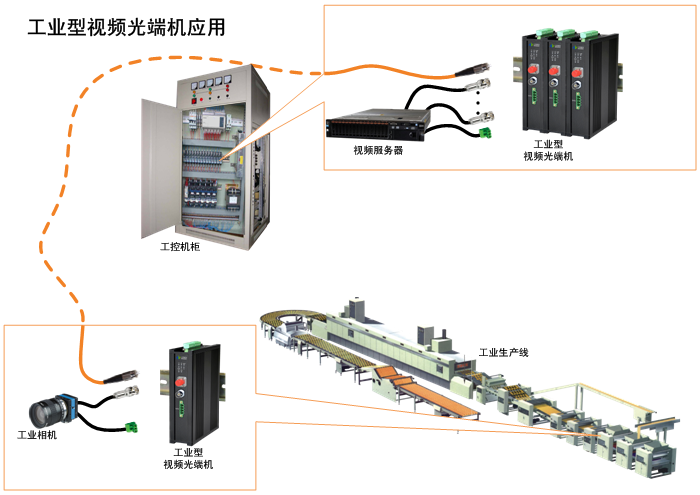 工业型视频光端机应用

视频服务器

工业型
视频光端机

工控机柜

工业生产线

工业相机

工业型
视频光端机