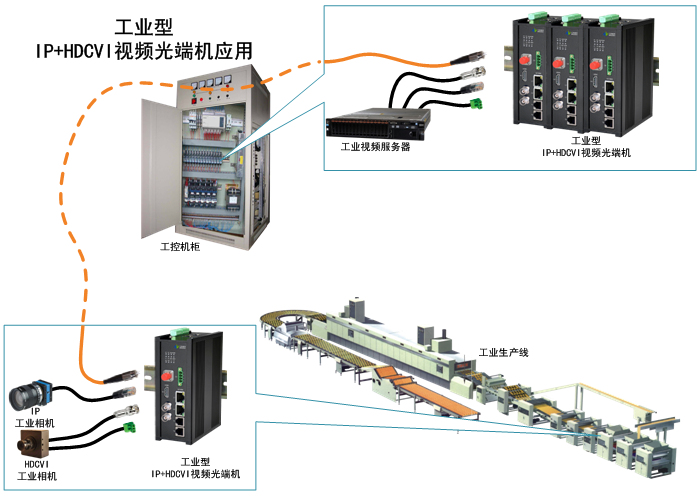 工业型
IP+HDCVI视频光端机应用

工业视频服务器

工业型
IP+HDCVI视频光端机

工控机柜

工业生产线

IP
工业相机

HDCVI
工业相机

工业型
IP+HDCVI视频光端机