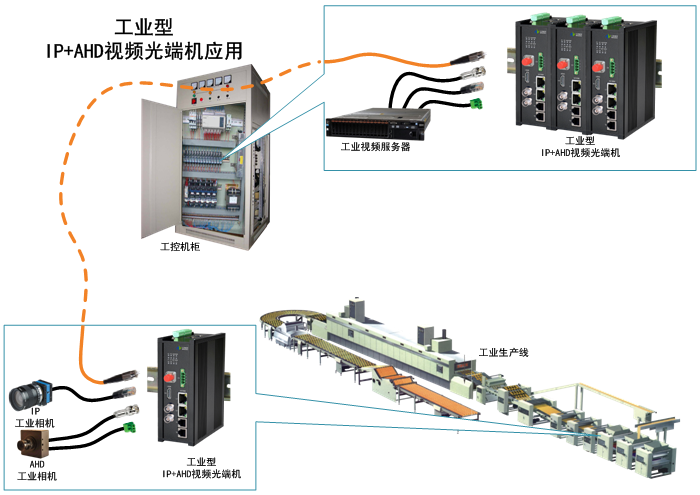 工业型
IP+AHD视频光端机应用

工业视频服务器

工业型
IP+AHD视频光端机

工控机柜

工业生产线

IP
工业相机

AHD
工业相机

工业型
IP+AHD视频光端机