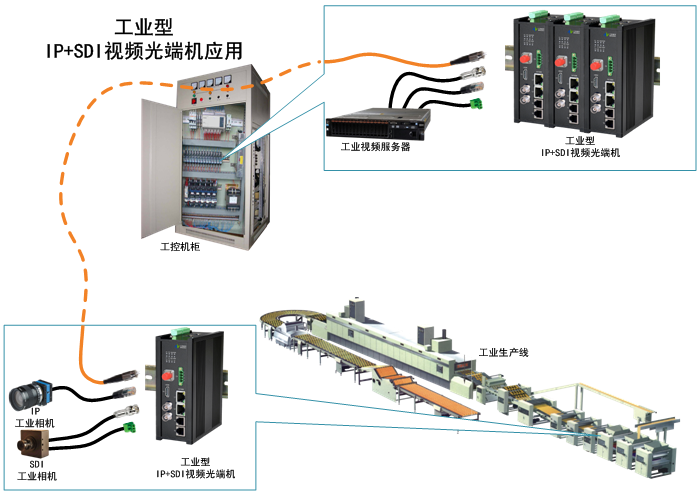 工业型
IP+SDI视频光端机应用

工业视频服务器

工业型
IP+SDI视频光端机

工控机柜

工业生产线

IP
工业相机

SDI
工业相机

工业型
IP+SDI视频光端机