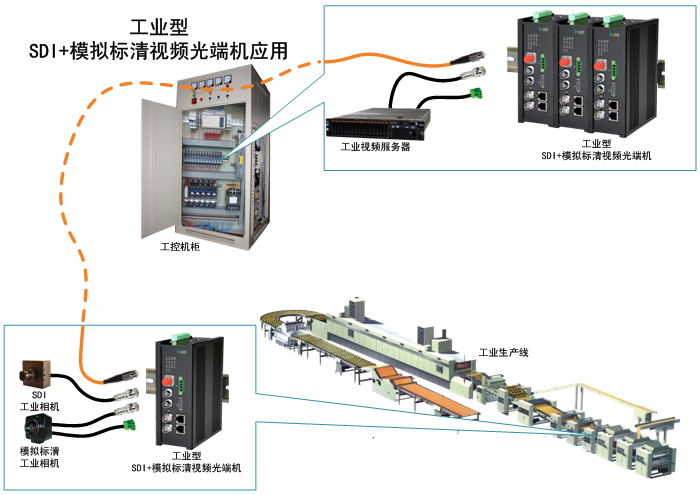 工业型
SDI+模拟标清视频光端机应用

工业视频服务器

工业型
SDI+模拟标清视频光端机

工控机柜

工业生产线

SDI
工业相机

模拟标清
工业相机

工业型
SDI+模拟标清视频光端机