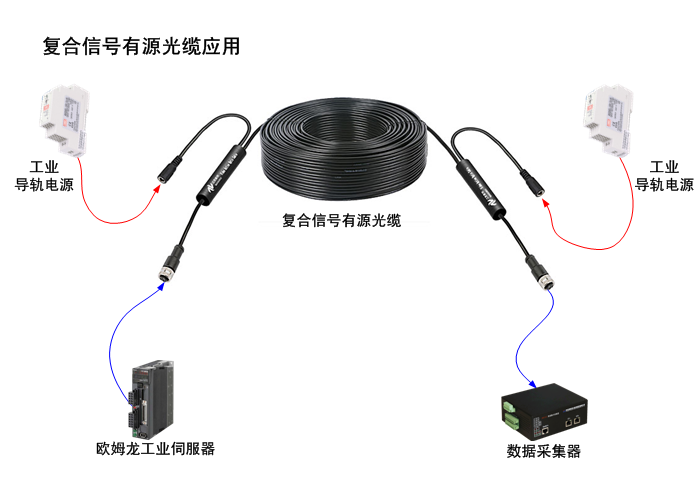 复合信号有源光缆应用

工业
导轨电源

复合信号有源光缆

工业
导轨电源

欧姆龙工业伺服器

数据采集器