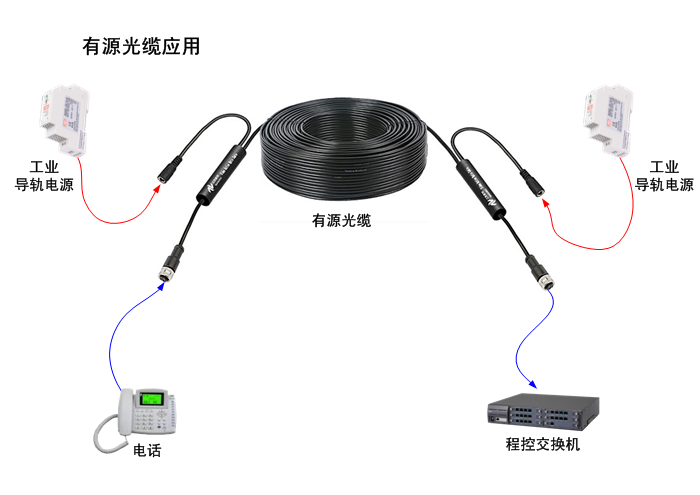 有源光缆应用

工业
导轨电源

有源光缆

工业
导轨电源

电话

程控交换机