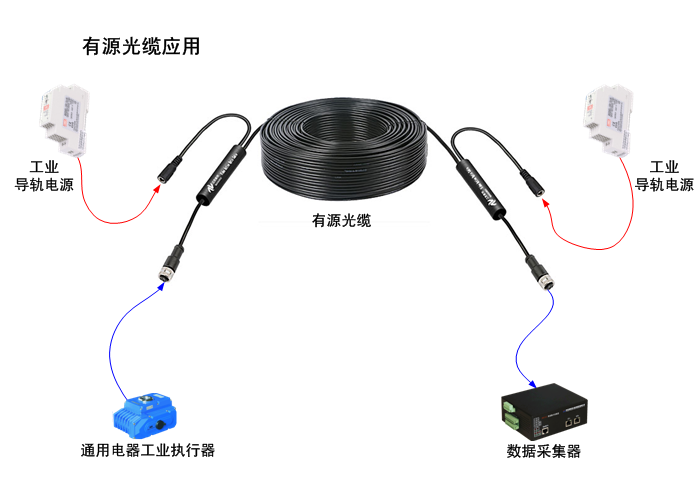 有源光缆应用

工业
导轨电源

有源光缆

工业
导轨电源

通用电器工业执行器

数据采集器