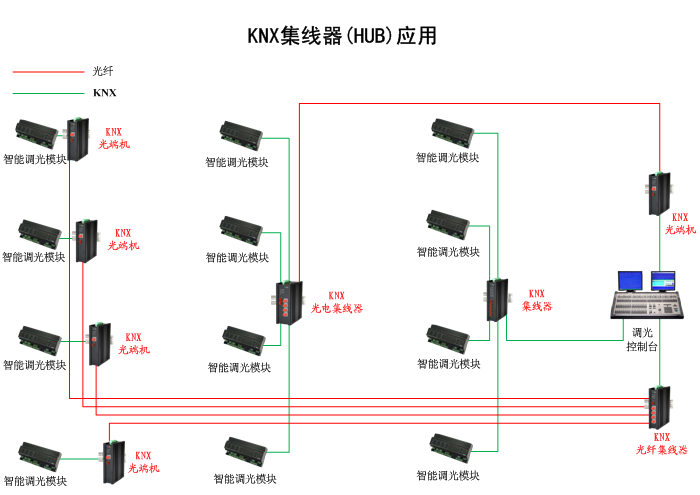 KNX集线器(HUB)应用

光纤
KNX

智能调光模块
KNX
光端机

智能调光模块
KNX
光端机

智能调光模块
KNX
光端机

智能调光模块
KNX
光端机

智能调光模块
智能调光模块
KNX
光电集线器
智能调光模块
智能调光模块

智能调光模块
智能调光模块
KNX
集线器
智能调光模块
智能调光模块

KNX
光端机
调光
控制台
KNX
光纤集线器