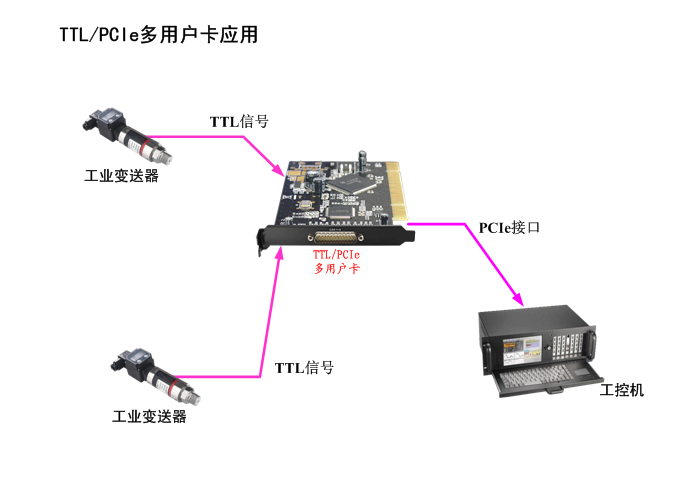 TTL/PCIe多用户卡应用

TTL信号

工业变送器

PCIe接口

TTL/PCIe
多用户卡

TTL信号

工业变送器

工控机