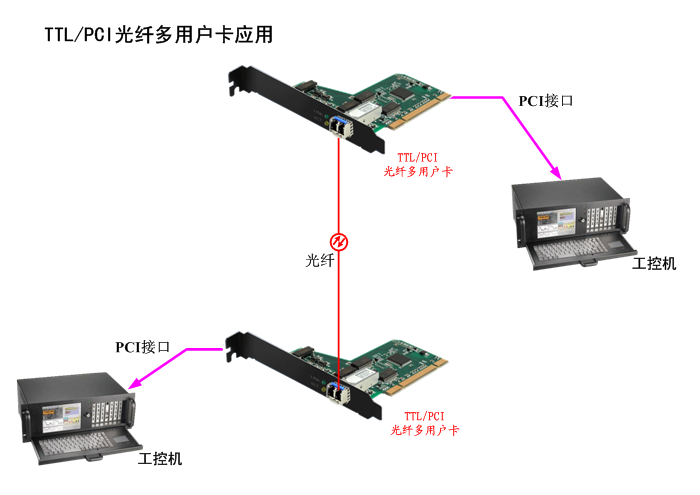 TTL/PCI光纤多用户卡应用

PCI接口

TTL/PCI
光纤多用户卡

工控机

光纤

PCI接口

TTL/PCI
光纤多用户卡

工控机