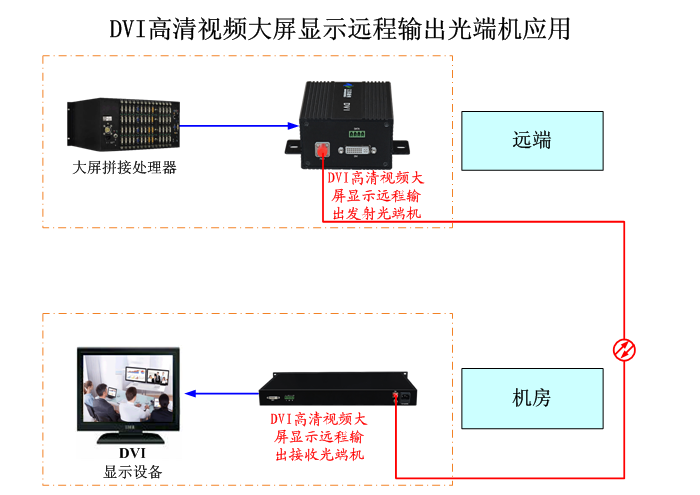 DVI高清视频大屏显示远程输出光端机应用

大屏拼接处理器

DVI高清视频大屏显示远程输出发射光端机

远端

DVI
显示设备

DVI高清视频大屏显示远程输出接收光端机

机房