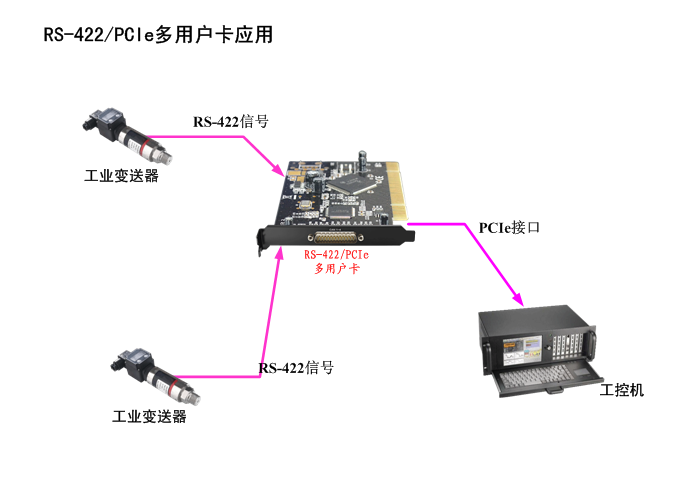 RS-422/PCIe多用户卡应用

RS-422信号

工业变送器

PCIe接口

RS-422/PCIe
多用户卡

RS-422信号

工业变送器

工控机