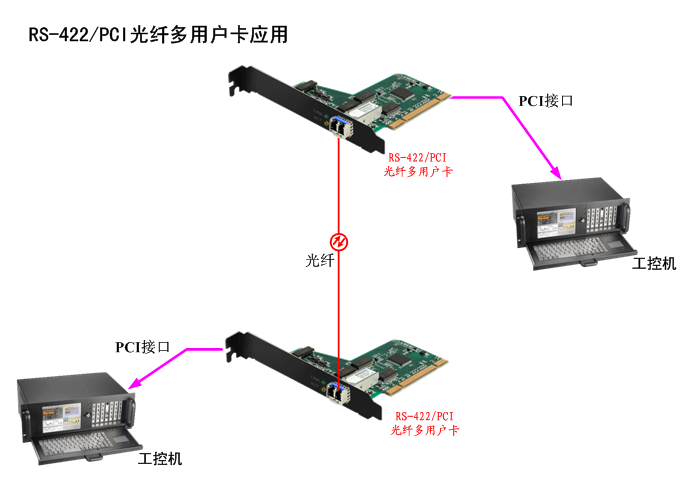 RS-422/PCI光纤多用户卡应用

PCI接口

RS-422/PCI
光纤多用户卡

工控机

光纤

PCI接口

RS-422/PCI
光纤多用户卡

工控机