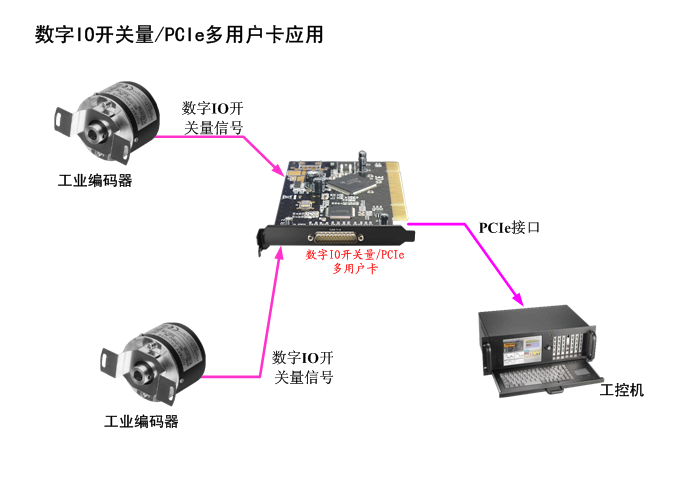 数字IO开关量/PCIe多用户卡应用

数字IO开关量信号

工业编码器

PCIe接口

数字IO开关量/PCIe多用户卡

数字IO开关量信号

工业编码器

工控机